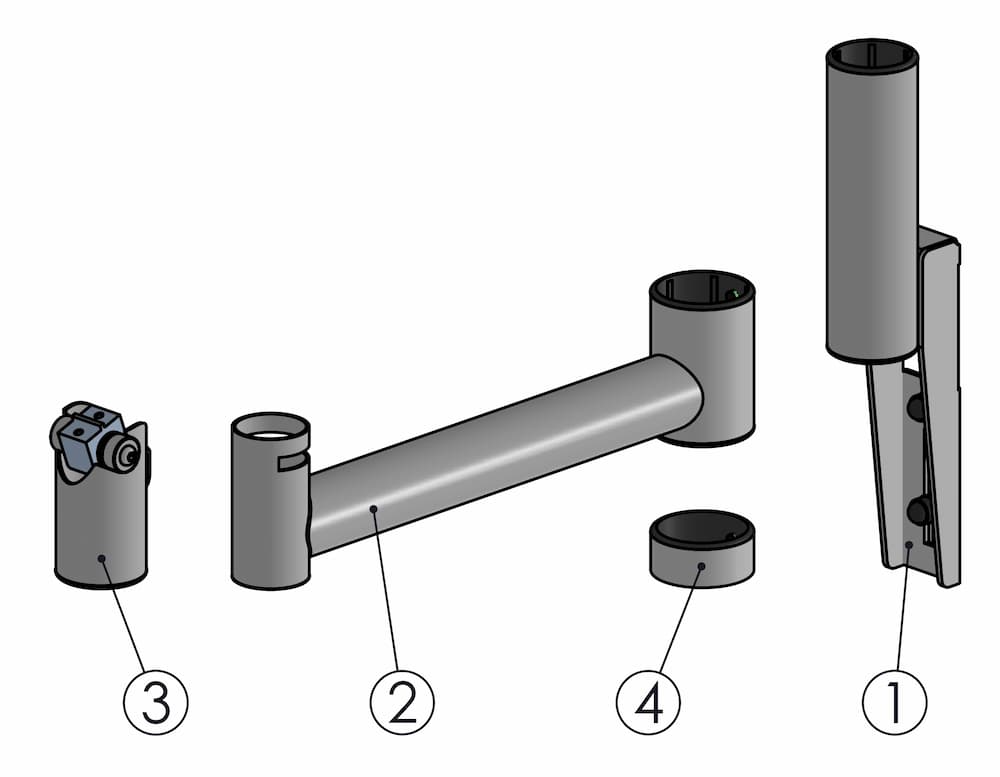 3
2
4
1