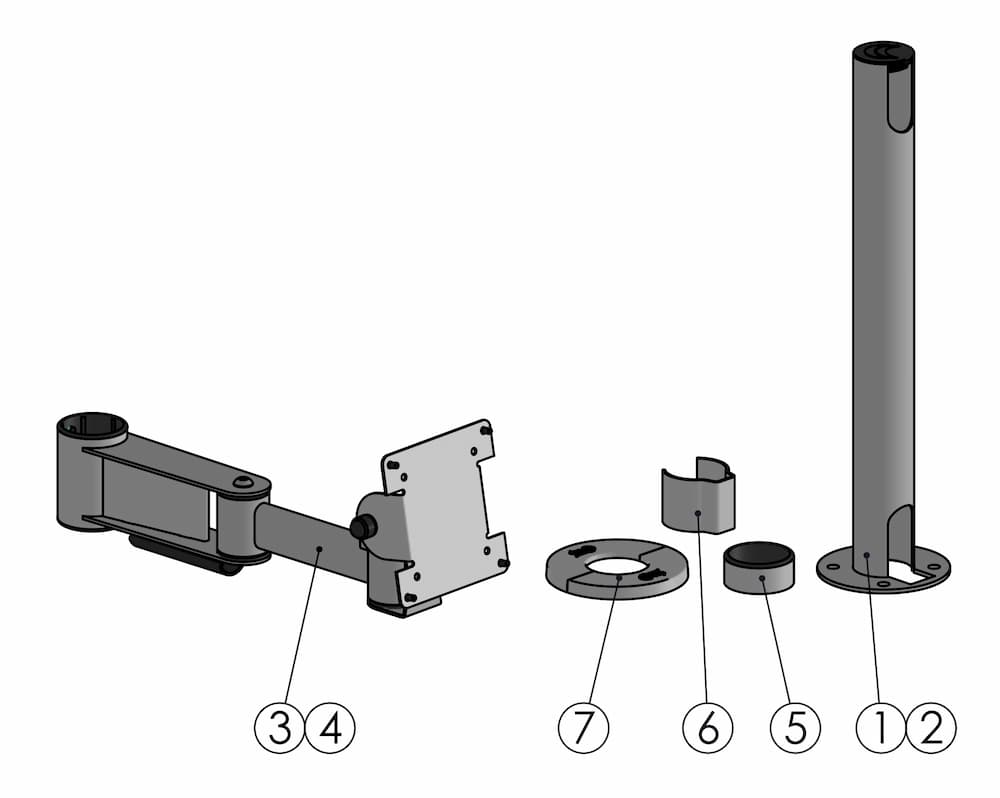 3 4
7
6
5
1 2